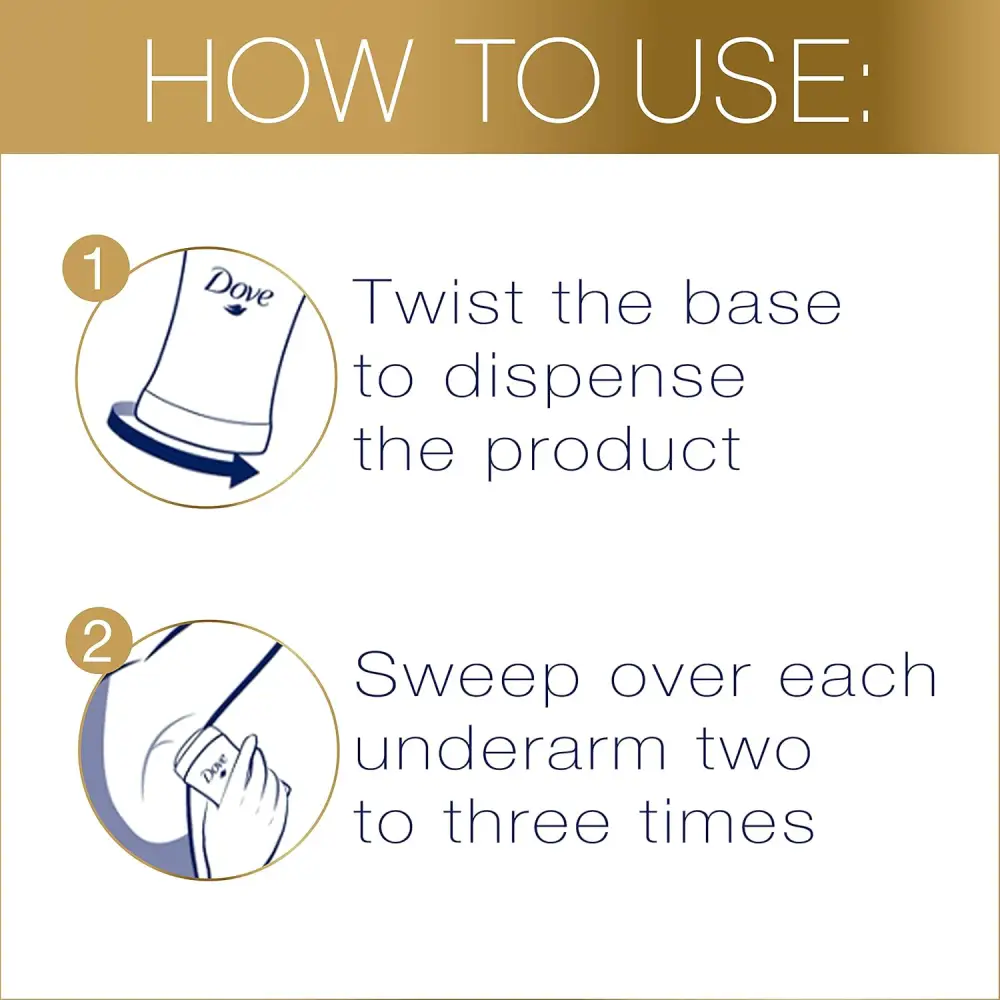 HOW TO USE:

1

Dove

Twist the base to dispense the product

2

Dove

Sweep over each underarm two to three times